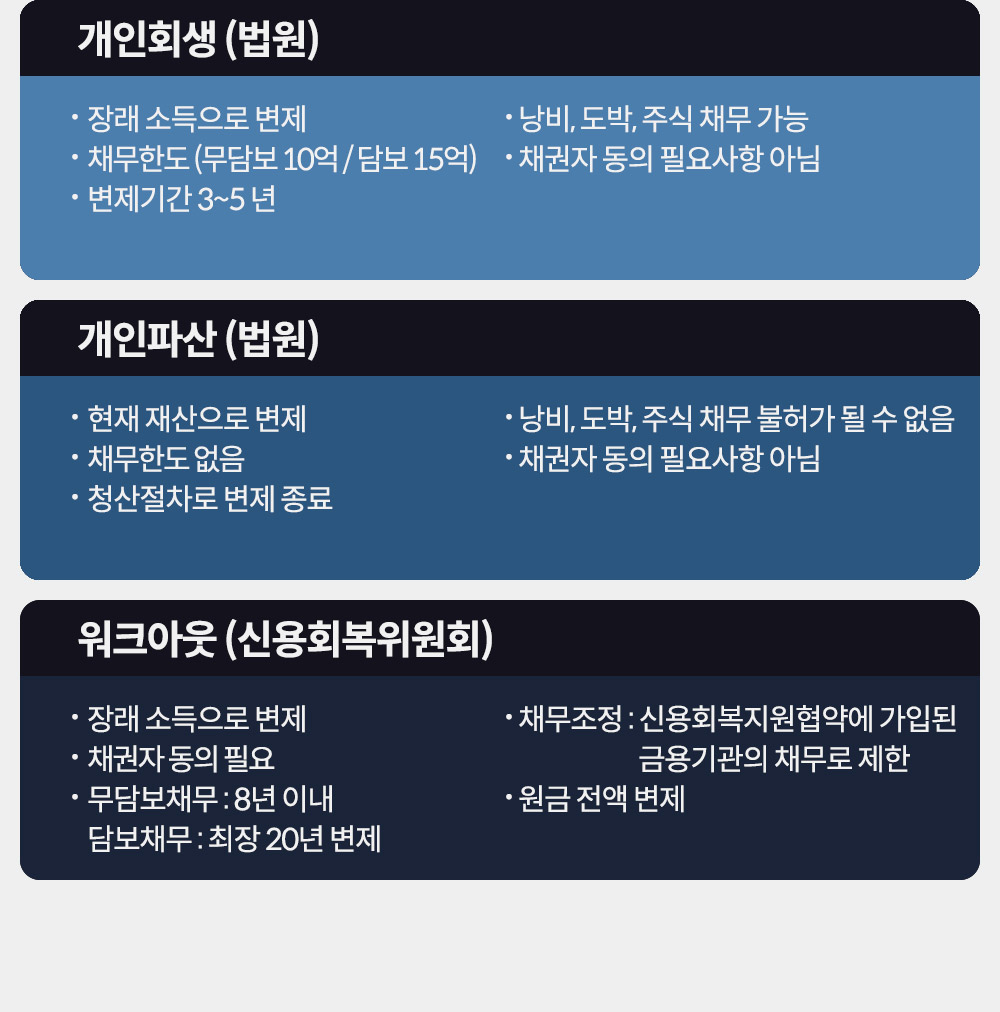 개인회생 (법원)

• 장래 소득으로 변제
• 채무한도 (무담보 10억 / 담보 15억)
• 변제기간 3~5 년

• 낭비, 도박, 주식 채무 가능
• 채권자 동의 필요사항 아님

개인파산 (법원)

• 현재 재산으로 변제
• 채무한도 없음
• 청산절차로 변제 종료

• 낭비, 도박, 주식 채무 불허가 될 수 없음
• 채권자 동의 필요사항 아님

워크아웃 (신용회복위원회)

• 장래 소득으로 변제
• 채권자 동의 필요
• 무담보채무 : 8년 이내
담보채무 : 최장 20년 변제

• 채무조정 : 신용회복지원협약에 가입된 금융기관의 채무로 제한
• 원금 전액 변제